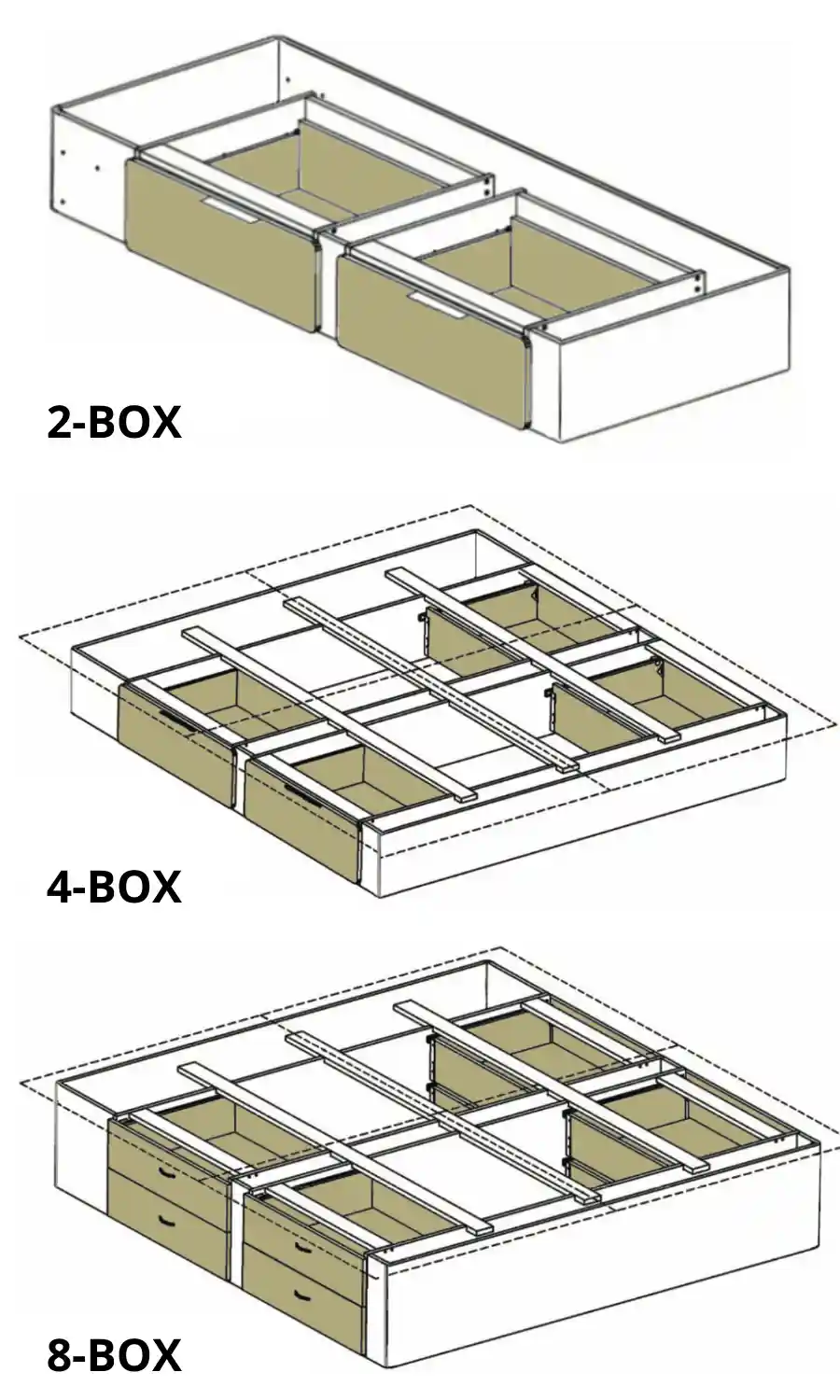 2-BOX

4-BOX

8-BOX